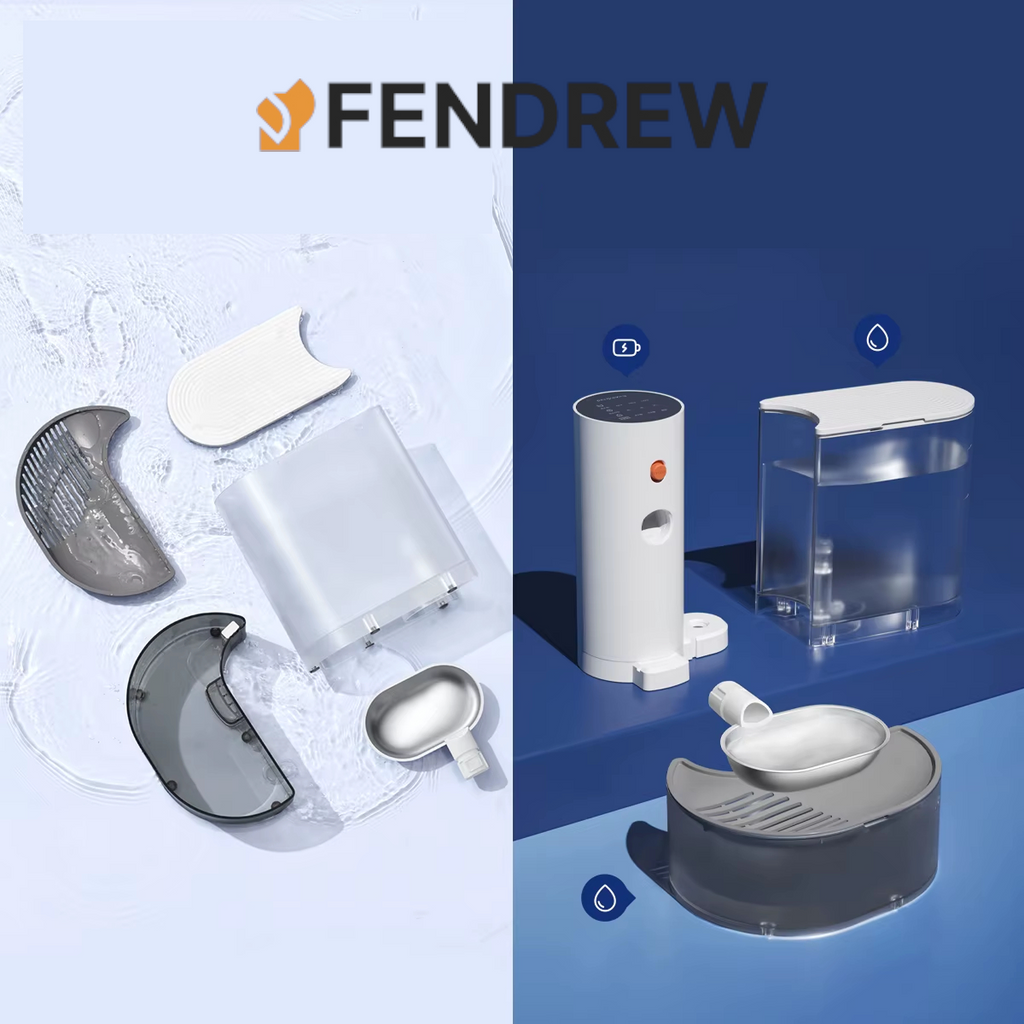 FENDREW